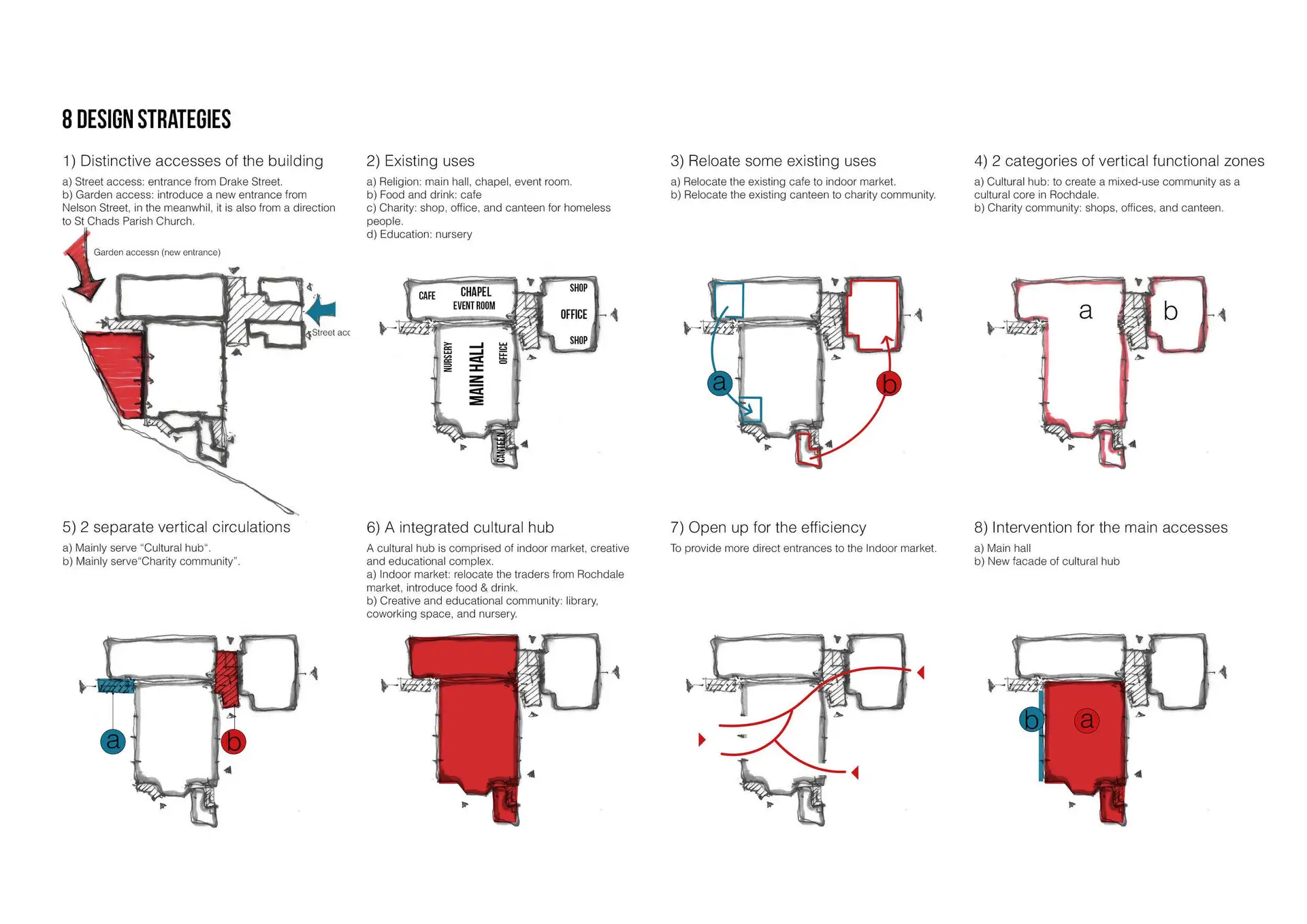 8 DESIGN STRATEGIES

1) Distinctive accesses of the building

a) Street access: entrance from Drake Street.
b) Garden access: introduce a new entrance from Nelson Street, in the meanwhil, it is also from a direction to St Chads Parish Church.

Garden accessn (new entrance)

Street acc

2) Existing uses

a) Religion: main hall, chapel, event room.
b) Food and drink: cafe
c) Charity: shop, office, and canteen for homeless people.
d) Education: nursery

CAFE
CHAPEL
EVENT ROOM
SHOP
OFFICE
SHOP
NURSERY
MAIN HALL
OFFICE
CANTEEN

3) Reloate some existing uses

a) Relocate the existing cafe to indoor market.
b) Relocate the existing canteen to charity community.

a
b

4) 2 categories of vertical functional zones

a) Cultural hub: to create a mixed-use community as a cultural core in Rochdale.
b) Charity community: shops, offices, and canteen.

a
b

5) 2 separate vertical circulations

a) Mainly serve "Cultural hub".
b) Mainly serve"Charity community".

a
b

6) A integrated cultural hub

A cultural hub is comprised of indoor market, creative and educational complex.
a) Indoor market: relocate the traders from Rochdale market, introduce food & drink.
b) Creative and educational community: library, coworking space, and nursery.

7) Open up for the efficiency

To provide more direct entrances to the Indoor market.

8) Intervention for the main accesses

a) Main hall
b) New facade of cultural hub

b
a